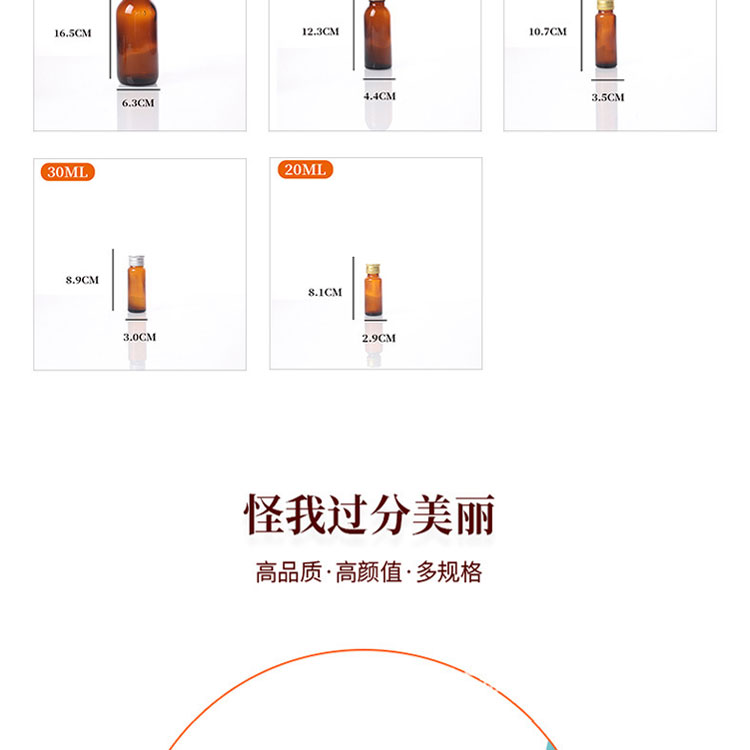 16.5CM

6.3CM

12.3CM

4.4CM

10.7CM

3.5CM

30ML

8.9CM

3.0CM

20ML

8.1CM

2.9CM

怪我过分美丽

高品质·高颜值·多规格